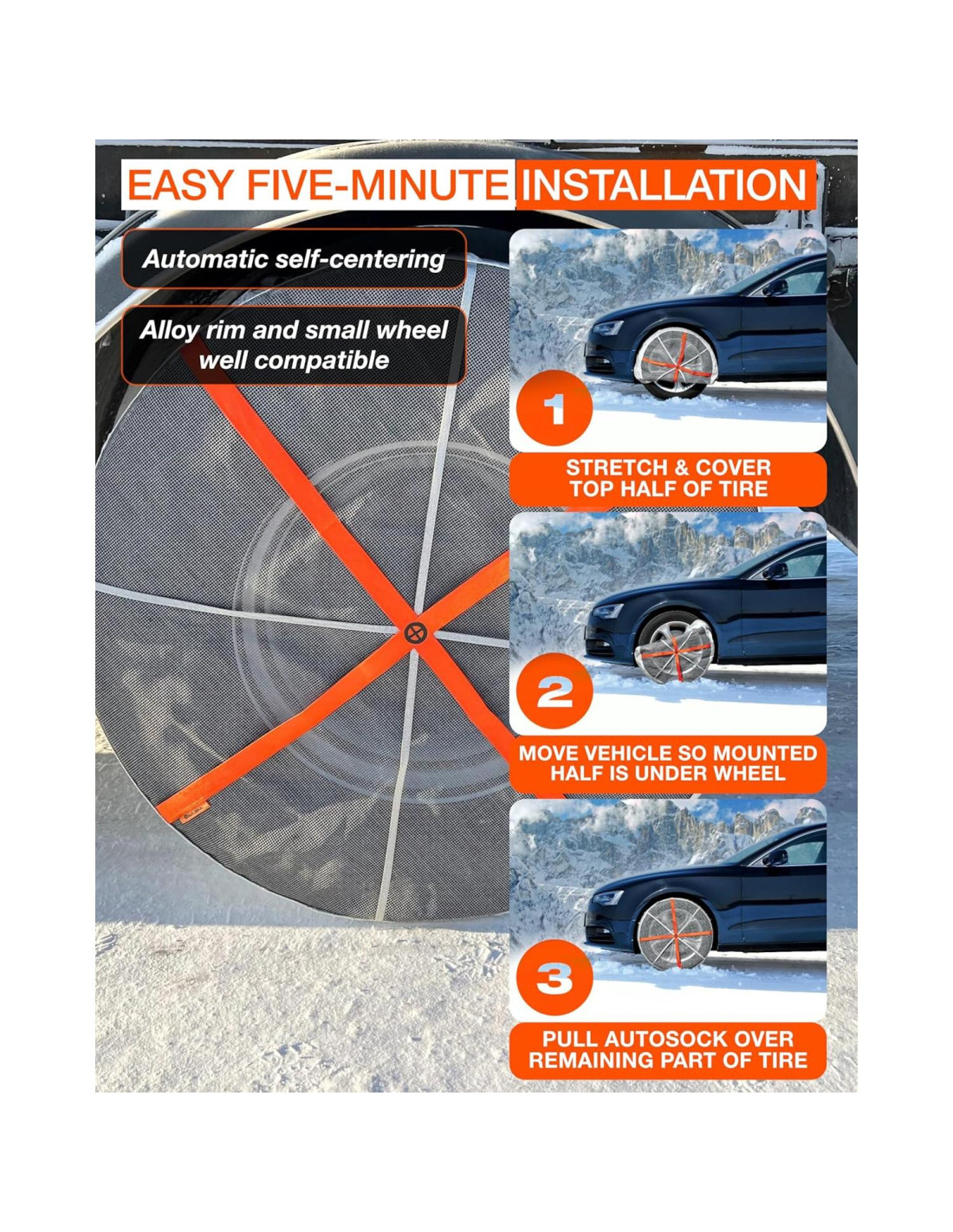 EASY FIVE-MINUTE INSTALLATION

Automatic self-centering

Alloy rim and small wheel well compatible

1

STRETCH & COVER TOP HALF OF TIRE

2

MOVE VEHICLE SO MOUNTED HALF IS UNDER WHEEL

3

PULL AUTOSOCK OVER REMAINING PART OF TIRE