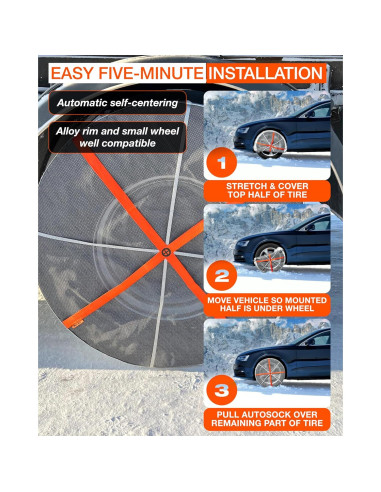 EASY FIVE-MINUTE INSTALLATION

Automatic self-centering

Alloy rim and small wheel well compatible

1

STRETCH & COVER TOP HALF OF TIRE

2

MOVE VEHICLE SO MOUNTED HALF IS UNDER WHEEL

3

PULL AUTOSOCK OVER REMAINING PART OF TIRE