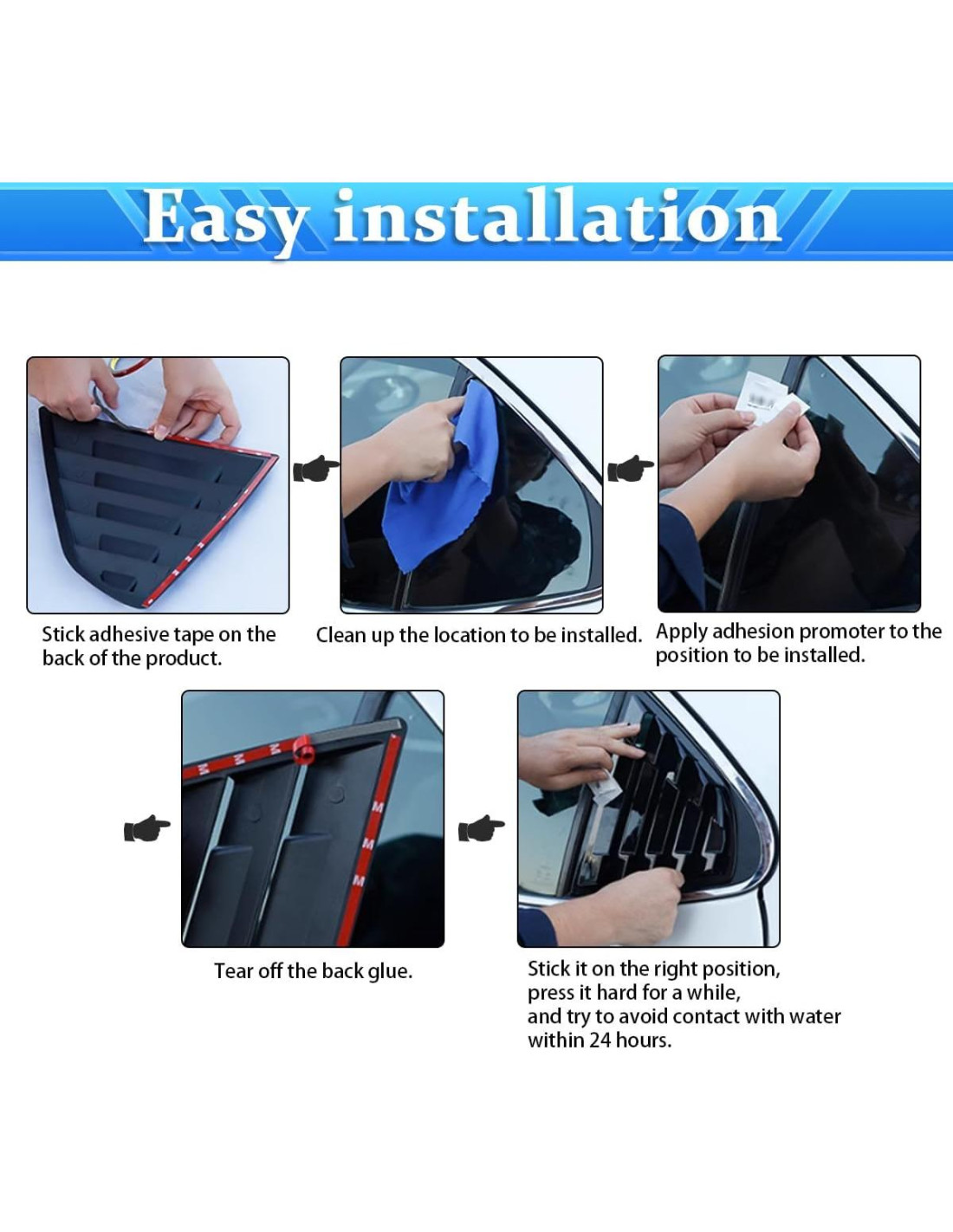 Easy installation

Stick adhesive tape on the back of the product.

Clean up the location to be installed.

Apply adhesion promoter to the position to be installed.

Tear off the back glue.

Stick it on the right position,
press it hard for a while,
and try to avoid contact with water
within 24 hours.