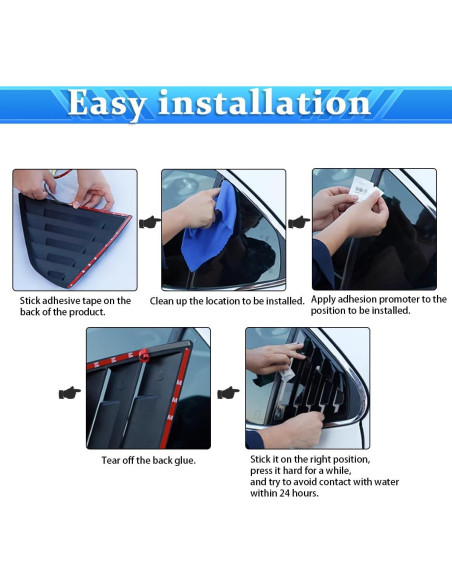 Easy installation

Stick adhesive tape on the back of the product.

Clean up the location to be installed.

Apply adhesion promoter to the position to be installed.

Tear off the back glue.

Stick it on the right position, press it hard for a while, and try to avoid contact with water within 24 hours.