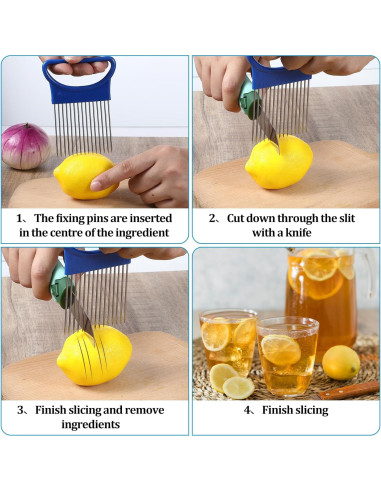 1、The fixing pins are inserted in the centre of the ingredient

2、Cut down through the slit with a knife

3、Finish slicing and remove ingredients

4、Finish slicing