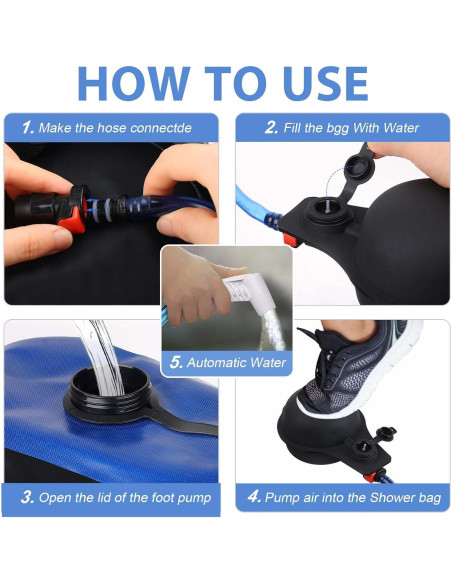 HOW TO USE

1. Make the hose connectde

2. Fill the bgg With Water

5. Automatic Water

3. Open the lid of the foot pump

4. Pump air into the Shower bag