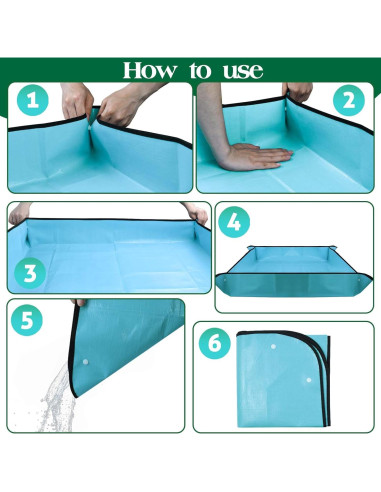 How to use

1

2

3

4

5

6