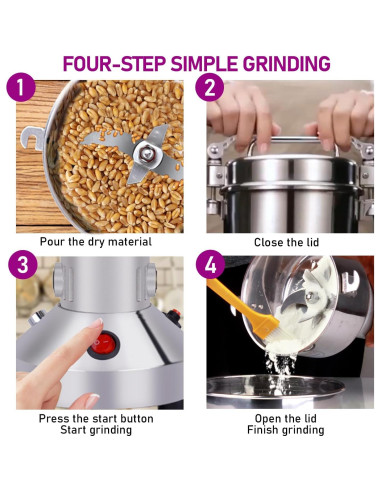 FOUR-STEP SIMPLE GRINDING

1

Pour the dry material

2

Close the lid

3

Press the start button
Start grinding

4

Open the lid
Finish grinding