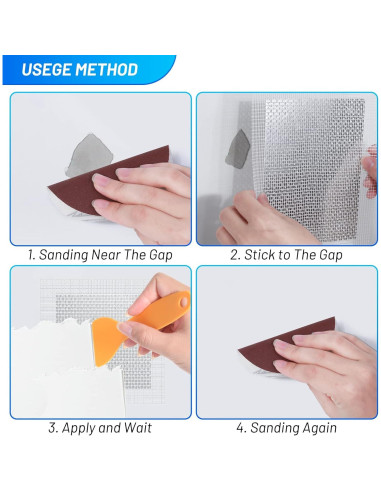 USEGE METHOD

1. Sanding Near The Gap

2. Stick to The Gap

3. Apply and Wait

4. Sanding Again