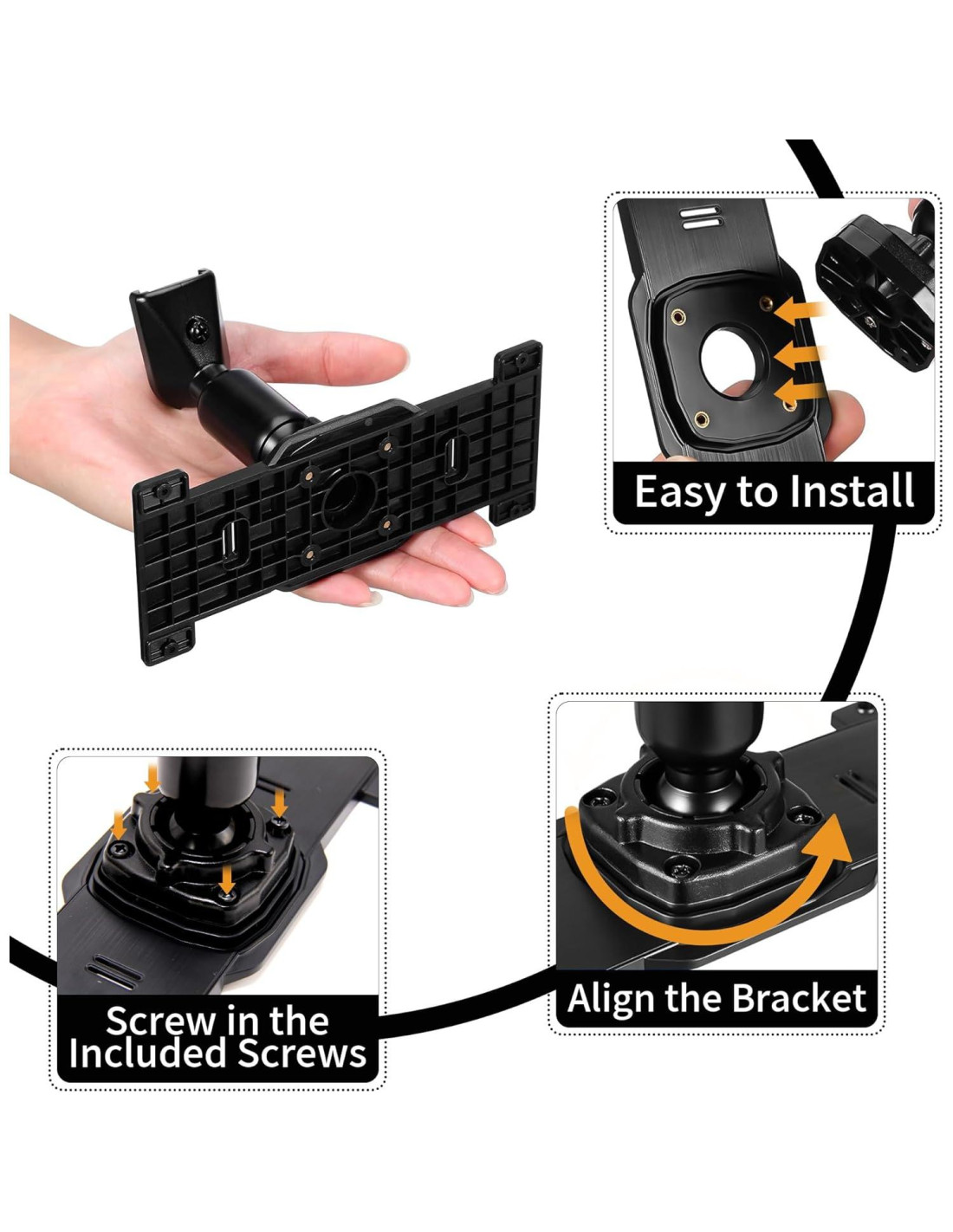 Easy to Install

Align the Bracket

Screw in the Included Screws