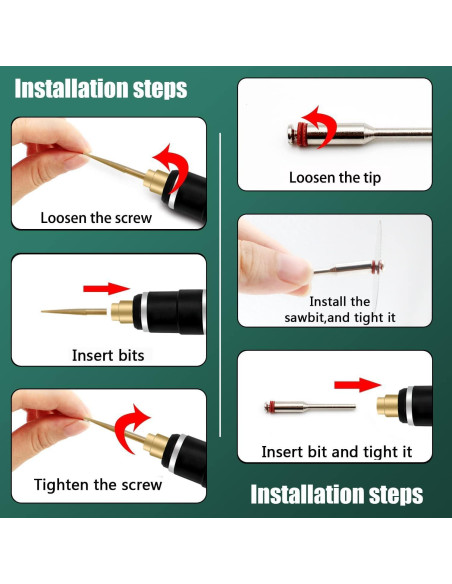 Installation steps

Loosen the screw

Insert bits

Tighten the screw

Loosen the tip

Install the sawbit,and tight it

Insert bit and tight it

Installation steps