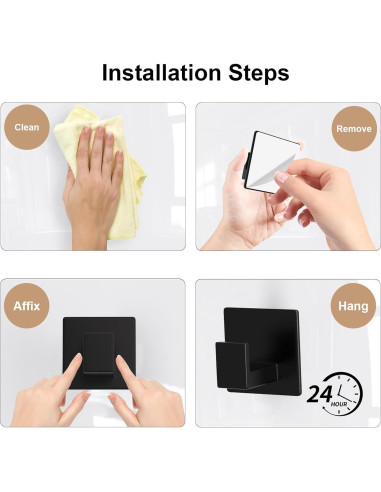 Installation Steps

Clean

Remove

Affix

Hang

24 HOUR