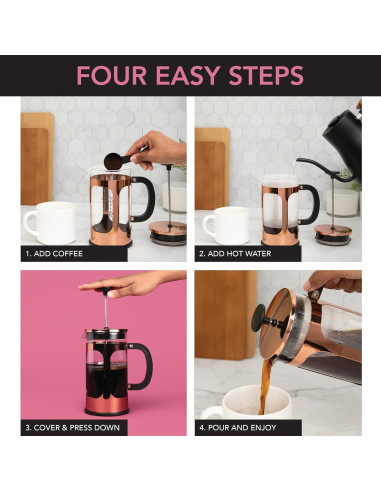 FOUR EASY STEPS

1. ADD COFFEE

2. ADD HOT WATER

3. COVER & PRESS DOWN

4. POUR AND ENJOY