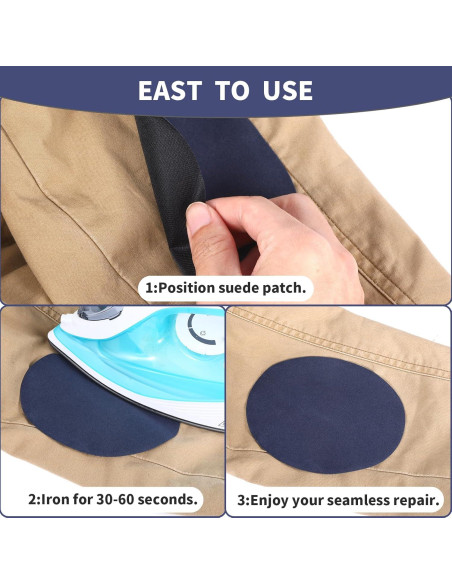 EAST TO USE

1:Position suede patch.

2:Iron for 30-60 seconds.

3:Enjoy your seamless repair.