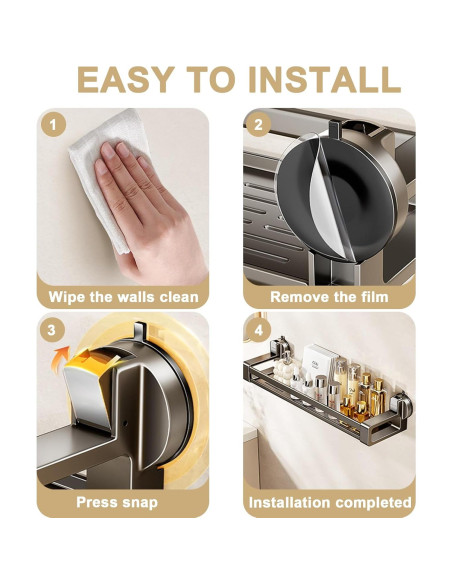 EASY TO INSTALL

1
Wipe the walls clean

2
Remove the film

3
Press snap

4
Installation completed