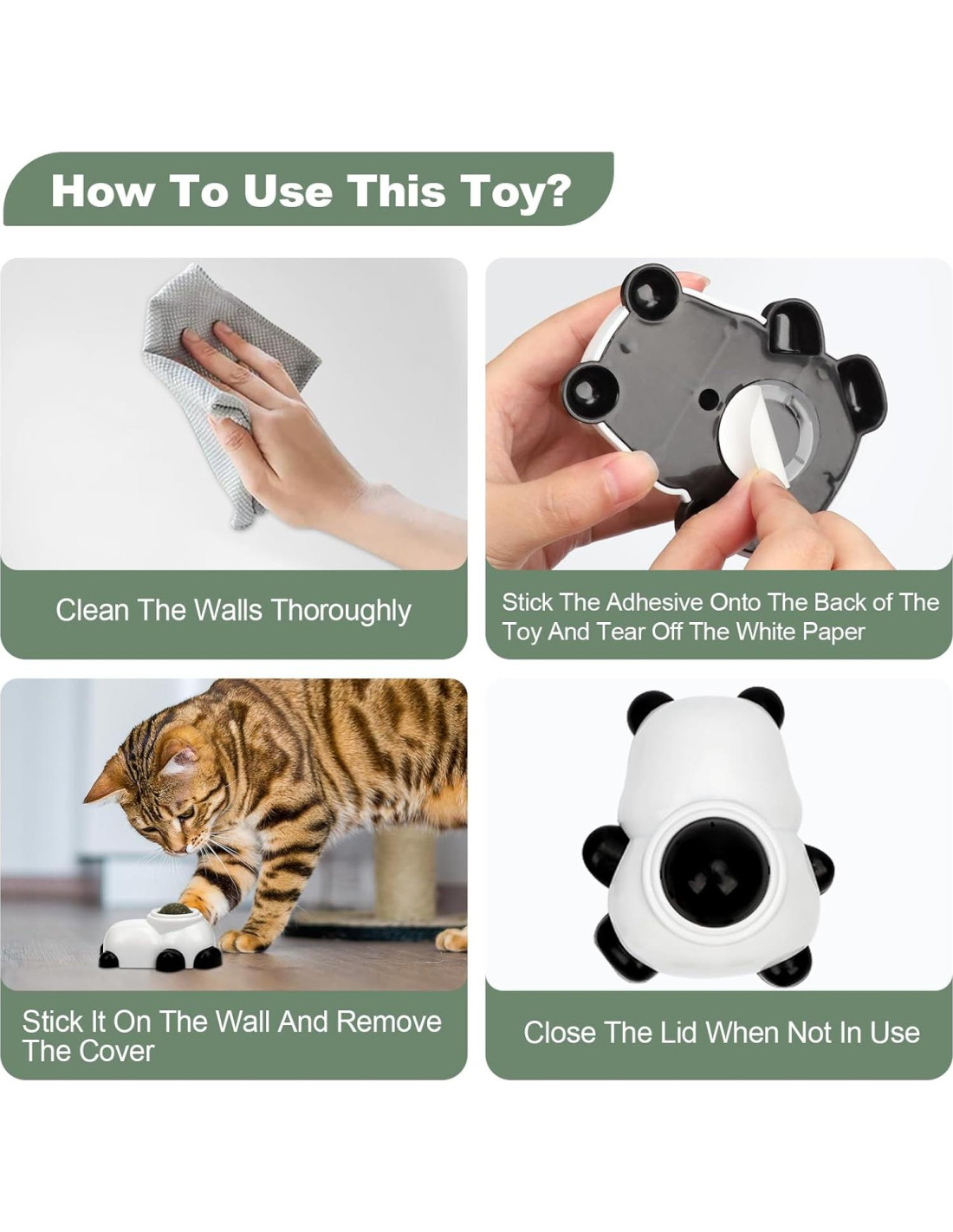 How To Use This Toy?

Clean The Walls Thoroughly

Stick The Adhesive Onto The Back of The Toy And Tear Off The White Paper

Stick It On The Wall And Remove The Cover

Close The Lid When Not In Use