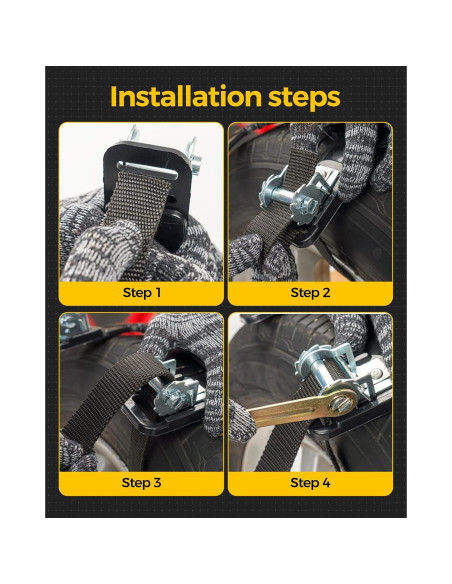 Installation steps

Step 1

Step 2

Step 3

Step 4