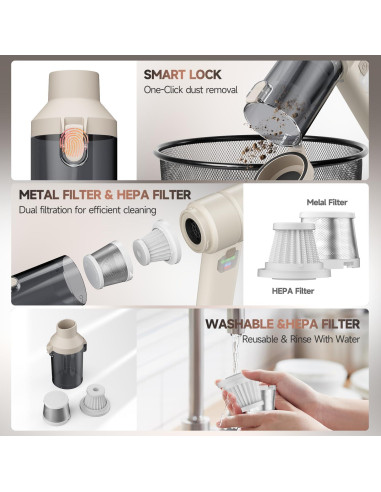 SMART LOCK
One-Click dust removal

METAL FILTER & HEPA FILTER
Dual filtration for efficient cleaning

Melal Filter

HEPA Filter

WASHABLE &HEPA FILTER
Reusable & Rinse With Water