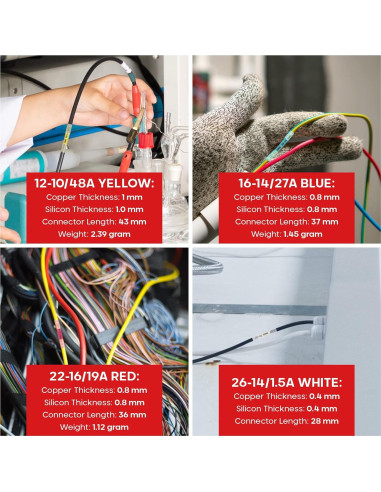 12-10/48A YELLOW:
Copper Thickness: 1 mm
Silicon Thickness: 1.0 mm
Connector Length: 43 mm
Weight: 2.39 gram

16-14/27A BLUE:
Copper Thickness: 0.8 mm
Silicon Thickness: 0.8 mm
Connector Length: 37 mm
Weight: 1.45 gram

22-16/19A RED:
Copper Thickness: 0.8 mm
Silicon Thickness: 0.8 mm
Connector Length: 36 mm
Weight: 1.12 gram

26-14/1.5A WHITE:
Copper Thickness: 0.4 mm
Silicon Thickness: 0.4 mm
Connector Length: 28 mm