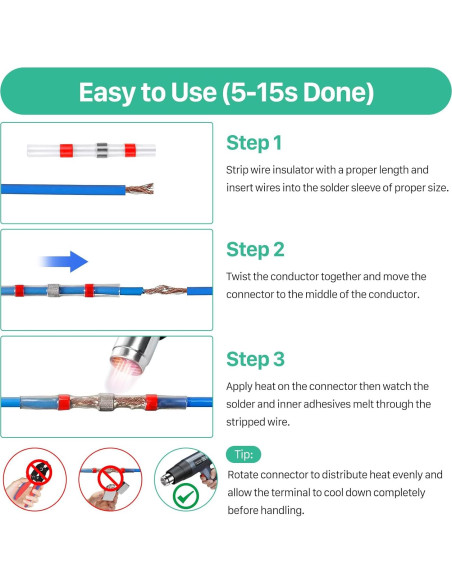 Easy to Use (5-15s Done)

Step 1

Strip wire insulator with a proper length and insert wires into the solder sleeve of proper size.

Step 2

Twist the conductor together and move the connector to the middle of the conductor.

Step 3

Apply heat on the connector then watch the solder and inner adhesives melt through the stripped wire.

Tip:

Rotate connector to distribute heat evenly and allow the terminal to cool down completely before handling.