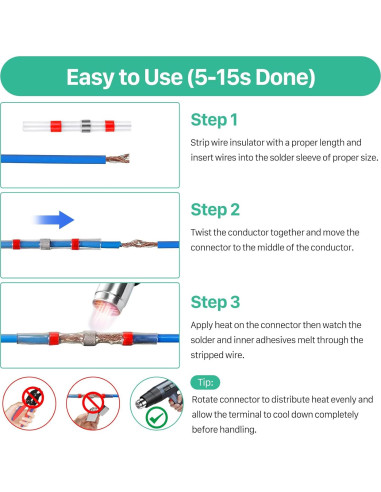 Easy to Use (5-15s Done)

Step 1

Strip wire insulator with a proper length and insert wires into the solder sleeve of proper size.

Step 2

Twist the conductor together and move the connector to the middle of the conductor.

Step 3

Apply heat on the connector then watch the solder and inner adhesives melt through the stripped wire.

Tip:

Rotate connector to distribute heat evenly and allow the terminal to cool down completely before handling.