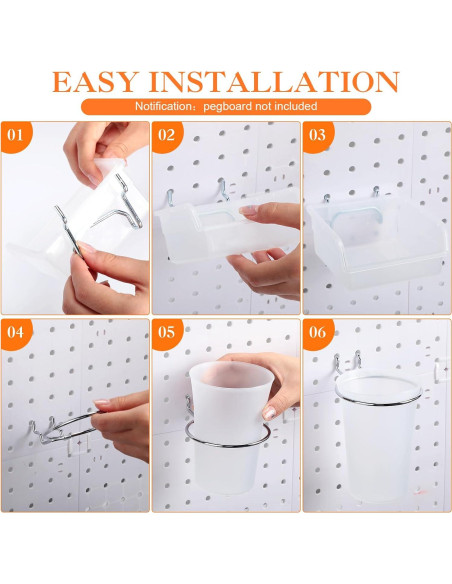 EASY INSTALLATION

Notification：pegboard not included

01

02

03

04

05

06