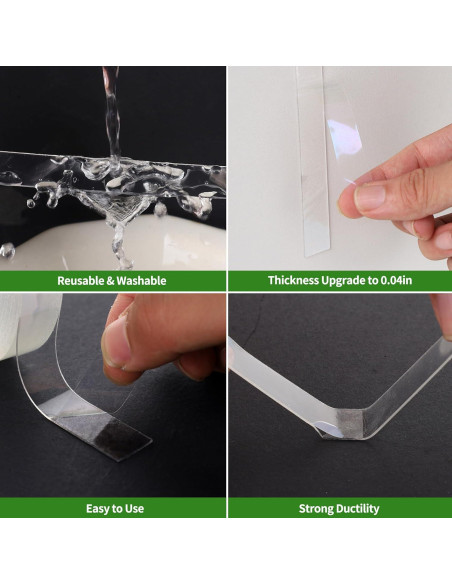 Reusable & Washable

Thickness Upgrade to 0.04in

Easy to Use

Strong Ductility