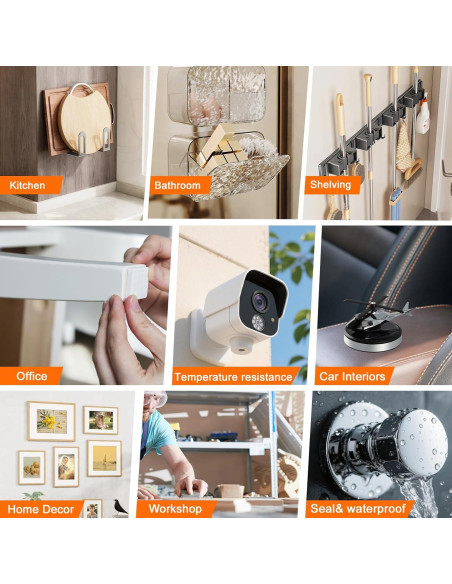 Kitchen
Bathroom
Shelving
Office
Temperature resistance
Car Interiors
Home Decor
Workshop
Seal& waterproof