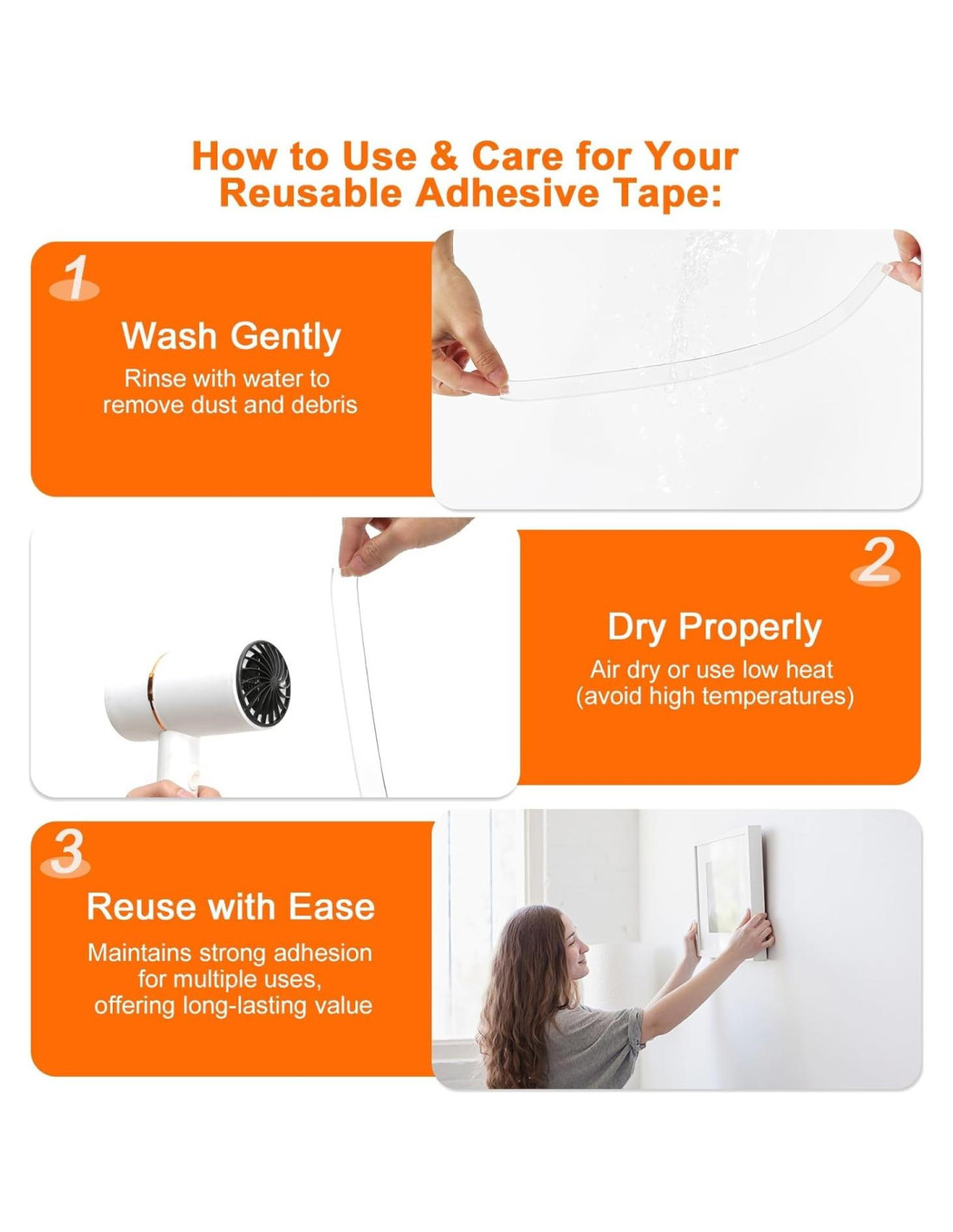 How to Use & Care for Your Reusable Adhesive Tape:

1

Wash Gently

Rinse with water to remove dust and debris

2

Dry Properly

Air dry or use low heat (avoid high temperatures)

3

Reuse with Ease

Maintains strong adhesion for multiple uses, offering long-lasting value