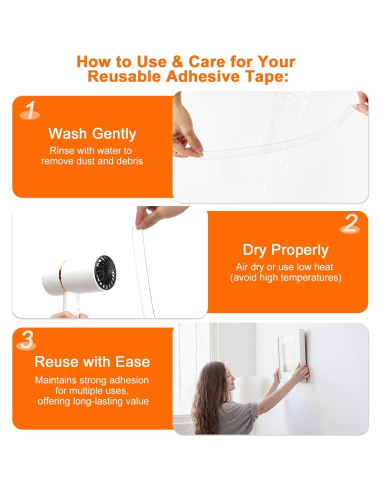 How to Use & Care for Your Reusable Adhesive Tape:

1

Wash Gently

Rinse with water to remove dust and debris

2

Dry Properly

Air dry or use low heat (avoid high temperatures)

3

Reuse with Ease

Maintains strong adhesion for multiple uses, offering long-lasting value