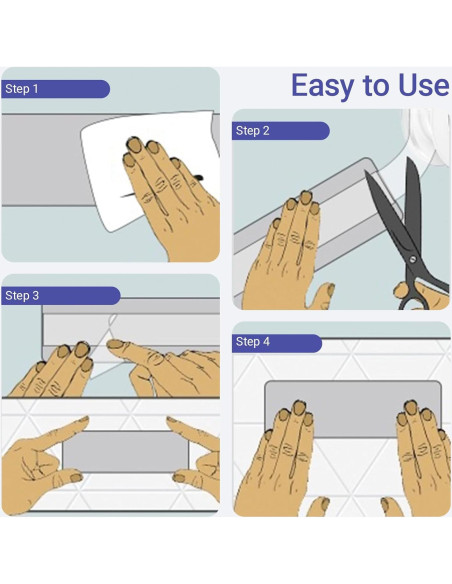 Easy to Use

Step 1

Step 2

Step 3

Step 4