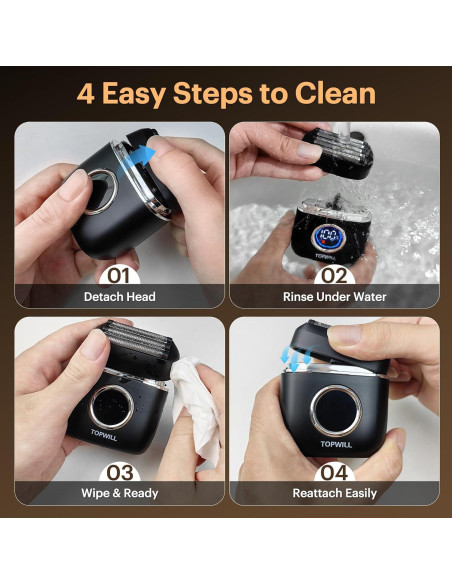 4 Easy Steps to Clean

01
Detach Head

100
TOPWILL
02
Rinse Under Water

TOPWILL
03
Wipe & Ready

TOPWILL
04
Reattach Easily