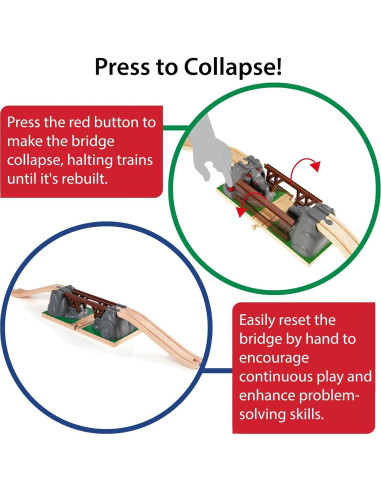 Press to Collapse!

Press the red button to make the bridge collapse, halting trains until it's rebuilt.

Easily reset the bridge by hand to encourage continuous play and enhance problem-solving skills.