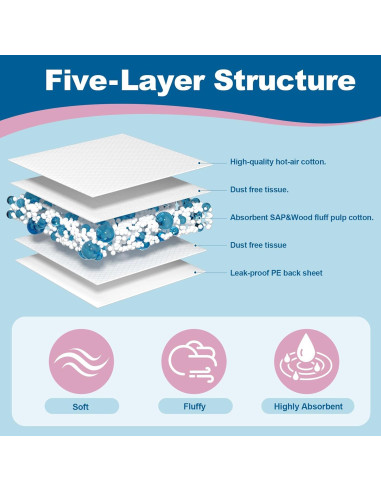 Five-Layer Structure

High-quality hot-air cotton.

Dust free tissue.

Absorbent SAP&Wood fluff pulp cotton.

Dust free tissue

Leak-proof PE back sheet

Soft

Fluffy

Highly Absorbent