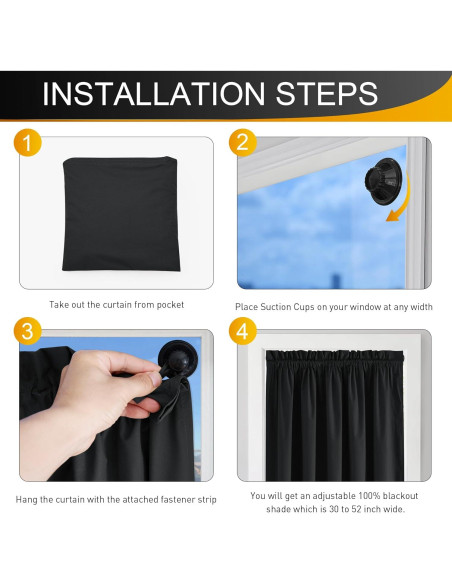 INSTALLATION STEPS

1

Take out the curtain from pocket

2

Place Suction Cups on your window at any width

3

Hang the curtain with the attached fastener strip

4

You will get an adjustable 100% blackout shade which is 30 to 52 inch wide.