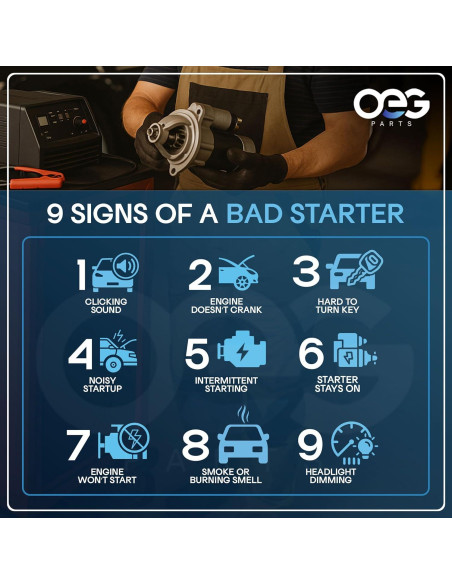 OEG PARTS

9 SIGNS OF A BAD STARTER

1 CLICKING SOUND

2 ENGINE DOESN'T CRANK

3 HARD TO TURN KEY

4 NOISY STARTUP

5 INTERMITTENT STARTING

6 STARTER STAYS ON

7 ENGINE WON'T START

8 SMOKE OR BURNING SMELL

9 HEADLIGHT DIMMING