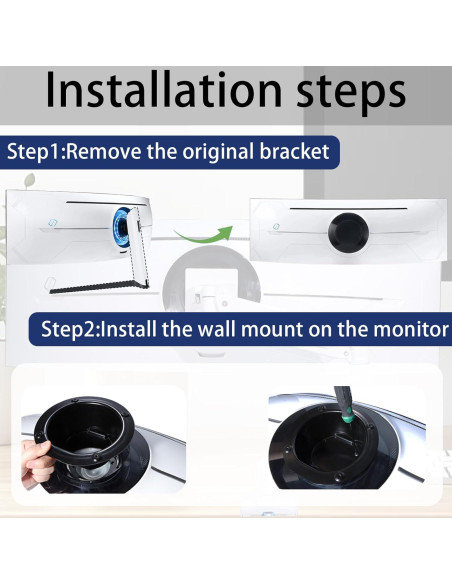 Installation steps

Step1:Remove the original bracket

Step2:Install the wall mount on the monitor