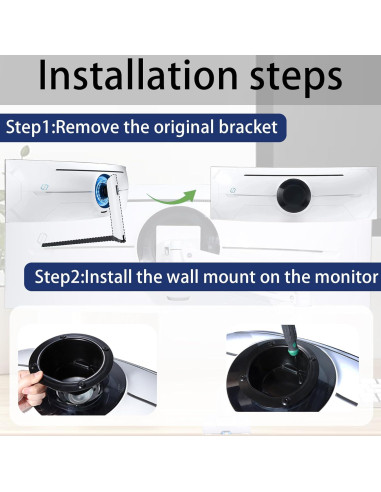 Installation steps

Step1:Remove the original bracket

Step2:Install the wall mount on the monitor