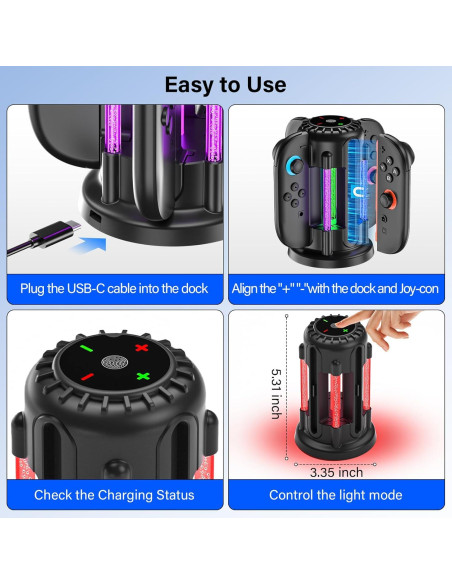 Easy to Use

Plug the USB-C cable into the dock

Align the "+" "-"with the dock and Joy-con

Check the Charging Status

5.31 inch

3.35 inch

Control the light mode