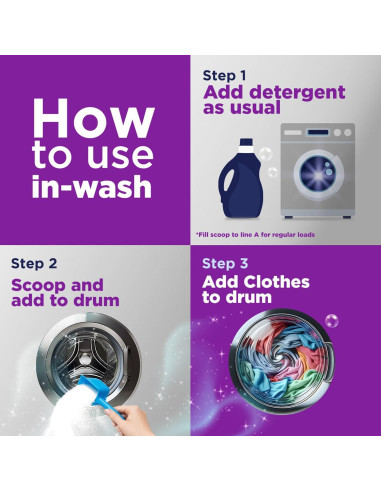 How to use in-wash

Step 1
Add detergent as usual

*Fill scoop to line A for regular loads

Step 2
Scoop and add to drum

Step 3
Add Clothes to drum