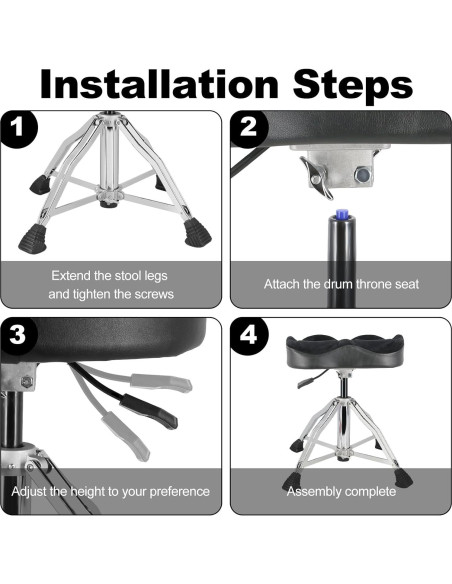 Installation Steps

1

Extend the stool legs and tighten the screws

2

Attach the drum throne seat

3

Adjust the height to your preference

4

Assembly complete