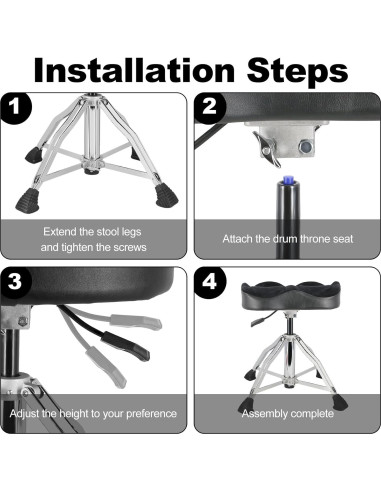 Installation Steps

1

Extend the stool legs and tighten the screws

2

Attach the drum throne seat

3

Adjust the height to your preference

4

Assembly complete