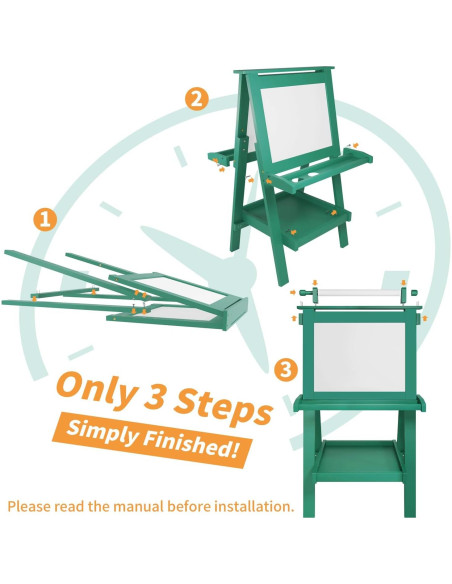 2

1

3

Only 3 Steps

Simply Finished!

Please read the manual before installation.