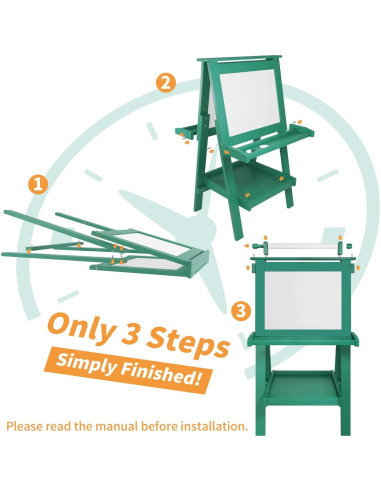 2

1

3

Only 3 Steps

Simply Finished!

Please read the manual before installation.