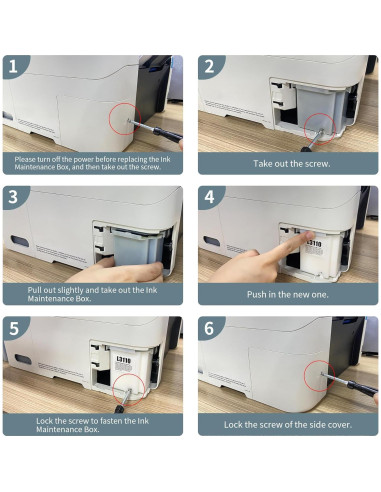 1

Please turn off the power before replacing the Ink Maintenance Box, and then take out the screw.

2

Take out the screw.

3

Pull out slightly and take out the Ink Maintenance Box.

4

L3110

Push in the new one.

5

L3110

Lock the screw to fasten the Ink Maintenance Box.

6

Lock the screw of the side cover.