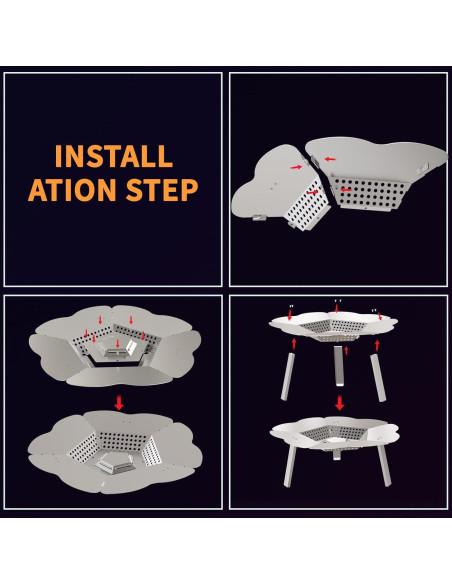 INSTALL
ATION STEP