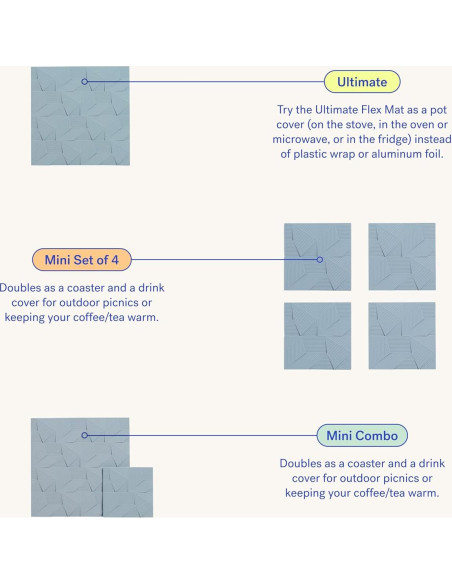 Ultimate

Try the Ultimate Flex Mat as a pot cover (on the stove, in the oven or microwave, or in the fridge) instead of plastic wrap or aluminum foil.

Mini Set of 4

Doubles as a coaster and a drink cover for outdoor picnics or keeping your coffee/tea warm.

Mini Combo

Doubles as a coaster and a drink cover for outdoor picnics or keeping your coffee/tea warm.