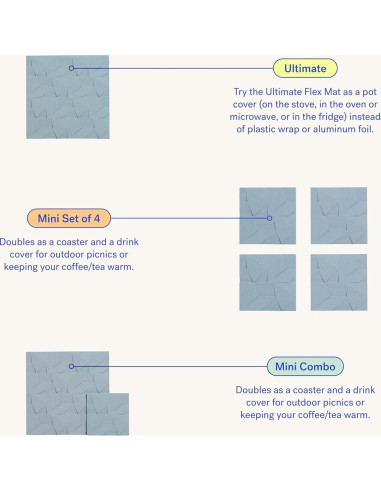 Ultimate

Try the Ultimate Flex Mat as a pot cover (on the stove, in the oven or microwave, or in the fridge) instead of plastic wrap or aluminum foil.

Mini Set of 4

Doubles as a coaster and a drink cover for outdoor picnics or keeping your coffee/tea warm.

Mini Combo

Doubles as a coaster and a drink cover for outdoor picnics or keeping your coffee/tea warm.