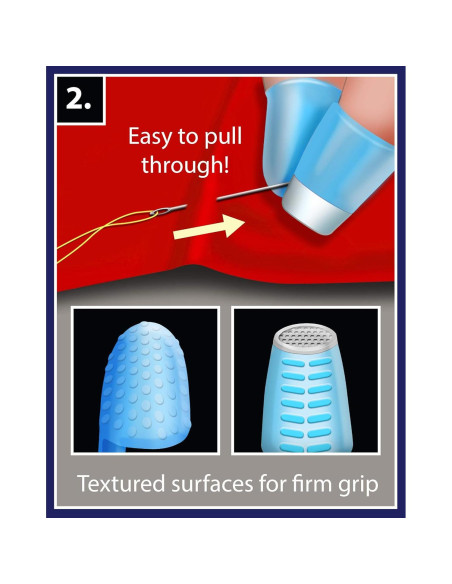 2.

Easy to pull through!

Textured surfaces for firm grip