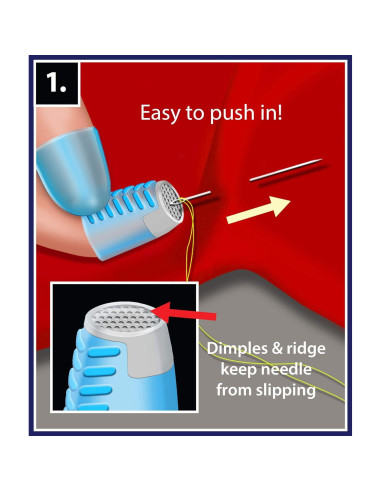 1.

Easy to push in!

Dimples & ridge keep needle from slipping