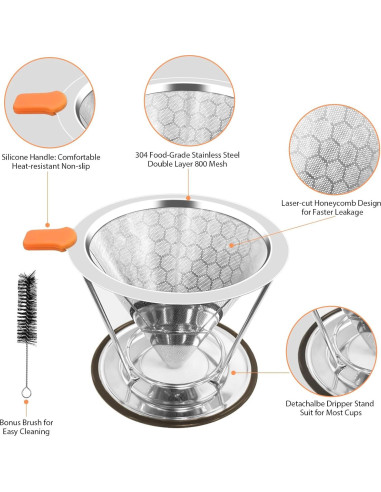 Silicone Handle: Comfortable Heat-resistant Non-slip

304 Food-Grade Stainless Steel Double Layer 800 Mesh

Laser-cut Honeycomb Design for Faster Leakage

Bonus Brush for Easy Cleaning

Detachalbe Dripper Stand Suit for Most Cups