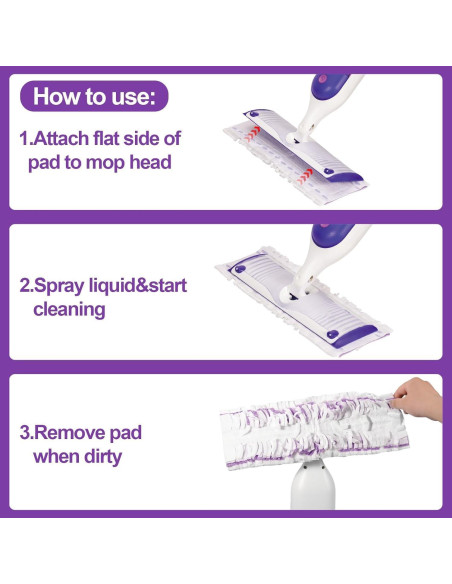 How to use:

1.Attach flat side of pad to mop head

2.Spray liquid&start cleaning

3.Remove pad when dirty