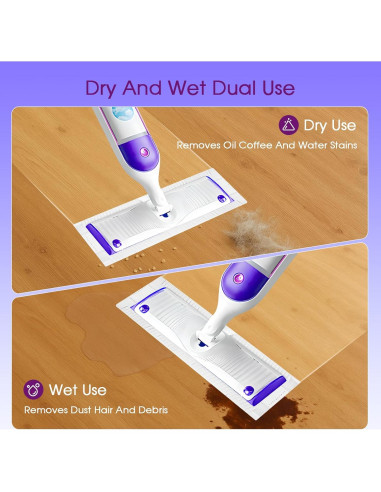 Dry And Wet Dual Use

Dry Use

Removes Oil Coffee And Water Stains

Wet Use

Removes Dust Hair And Debris