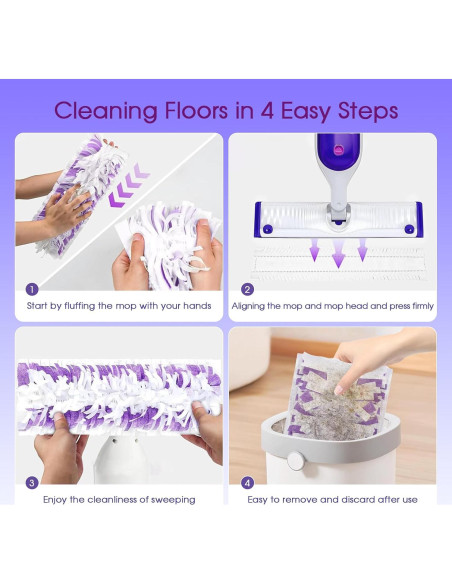 Cleaning Floors in 4 Easy Steps

1
Start by fluffing the mop with your hands

2
Aligning the mop and mop head and press firmly

3
Enjoy the cleanliness of sweeping

4
Easy to remove and discard after use